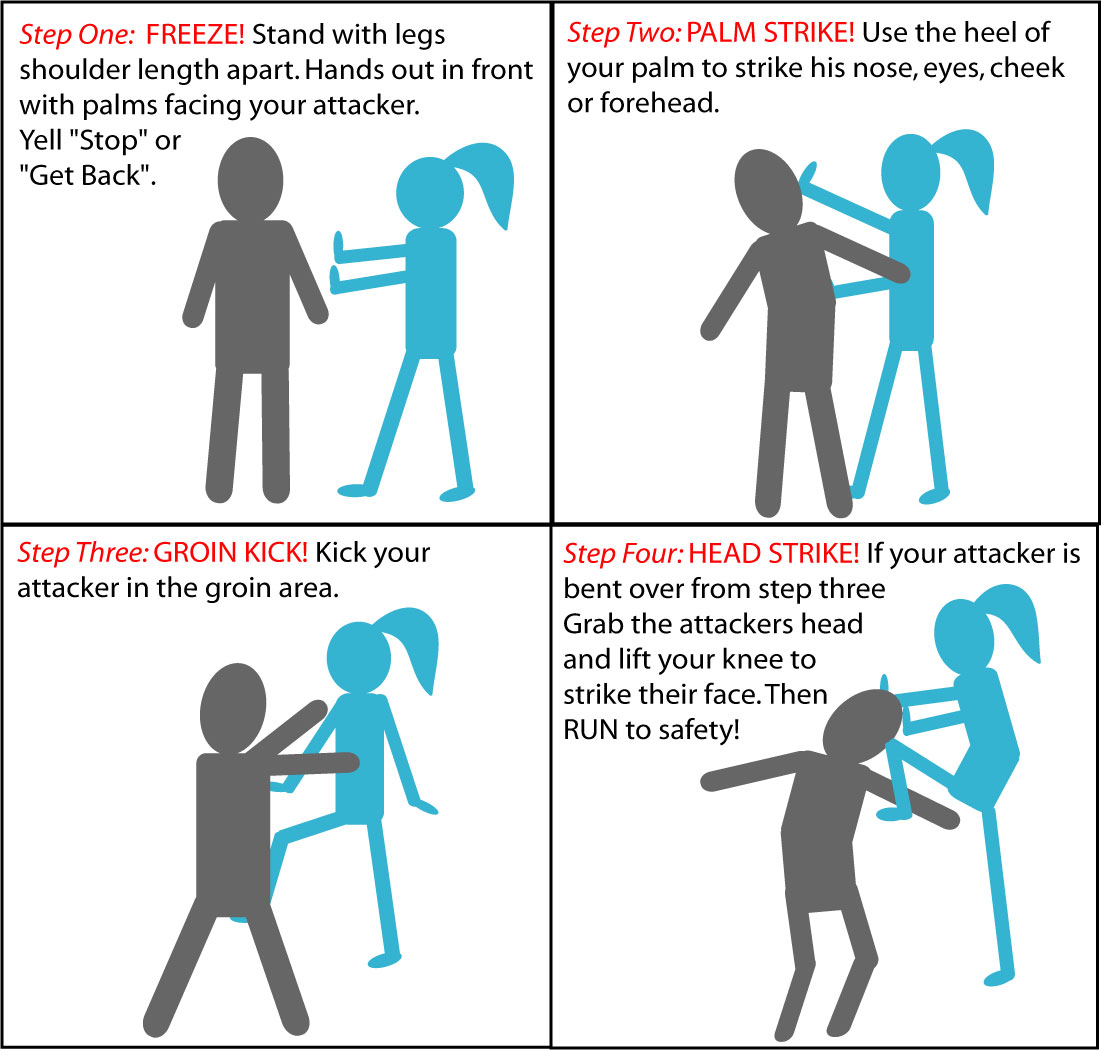 Step One: FREEZE! Stand with legs shoulder length apart. Hands out in front with palms facing your attacker. Yell "Stop" or "Get Back".

Step Two: PALM STRIKE! Use the heel of your palm to strike his nose, eyes, cheek or forehead.

Step Three: GROIN KICK! Kick your attacker in the groin area.

Step Four: HEAD STRIKE! If your attacker is bent over from step three Grab the attackers head and lift your knee to strike their face. Then RUN to safety!